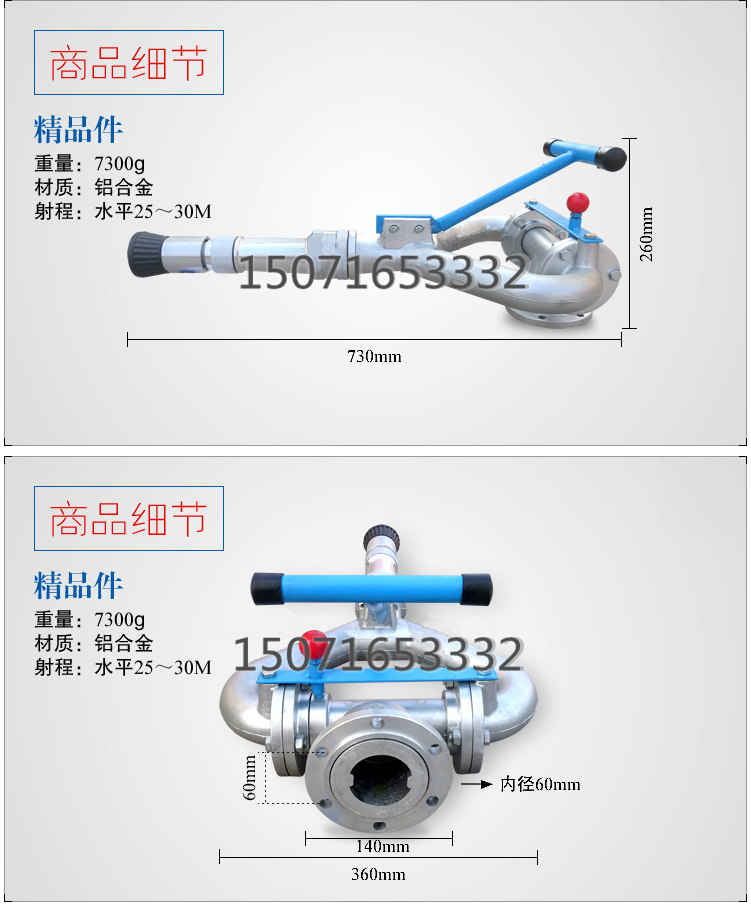 商品细节

精品件
重量：7300g
材质：铝合金
射程：水平25～30M

15071653332

260mm

730mm

商品细节

精品件
重量：7300g
材质：铝合金
射程：水平25～30M

15071653332

60mm

内径60mm

140mm

360mm